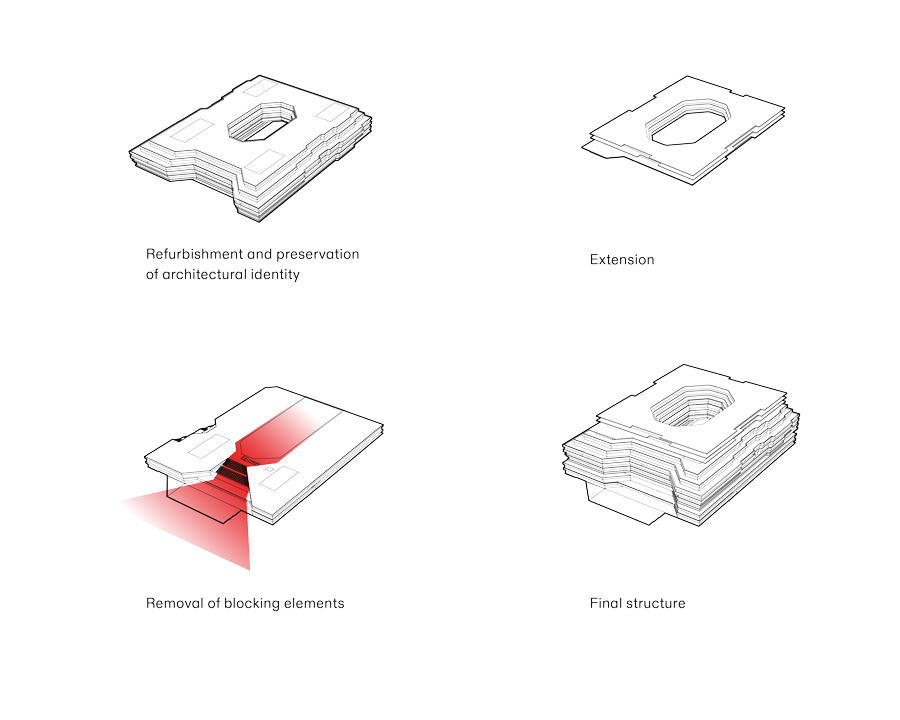 Refurbishment and preservation of architectural identity

Extension

Removal of blocking elements

Final structure