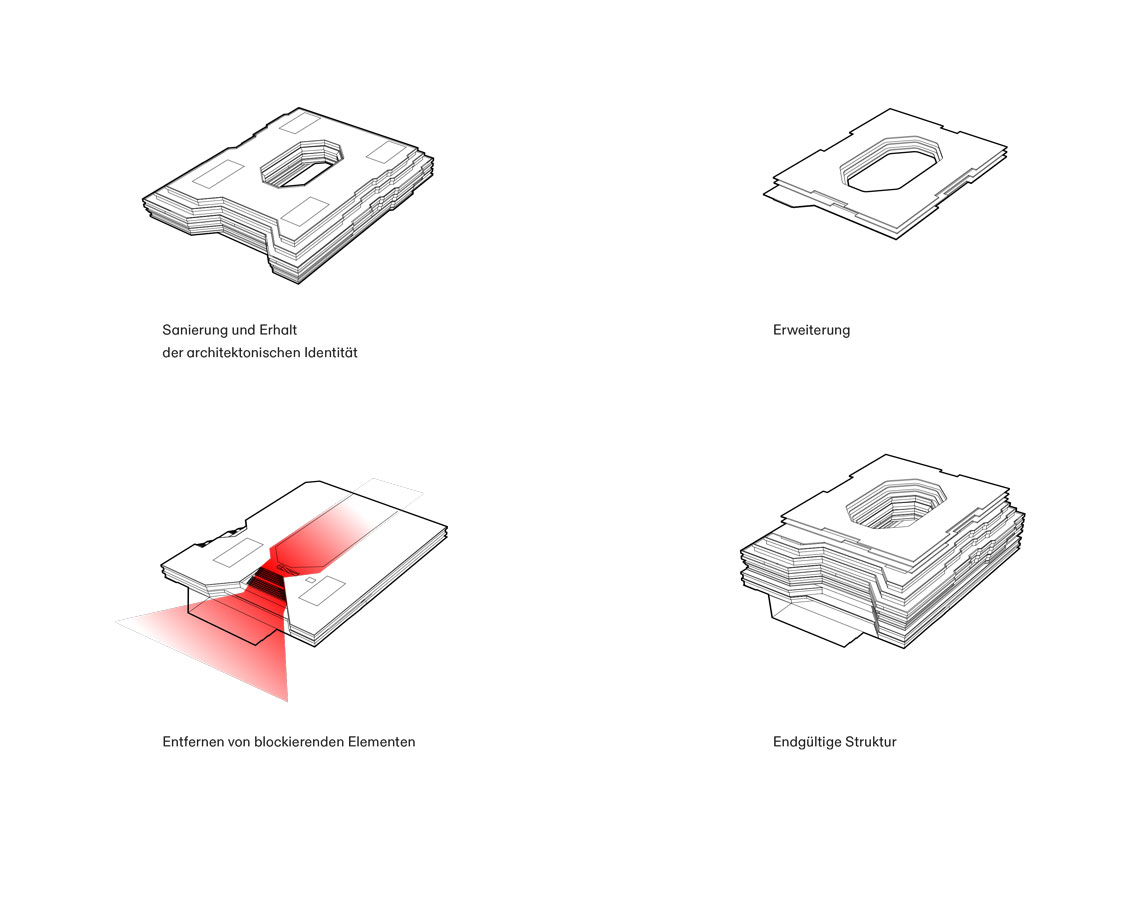 Sanierung und Erhalt
der architektonischen Identität

Erweiterung

Entfernen von blockierenden Elementen

Endgültige Struktur